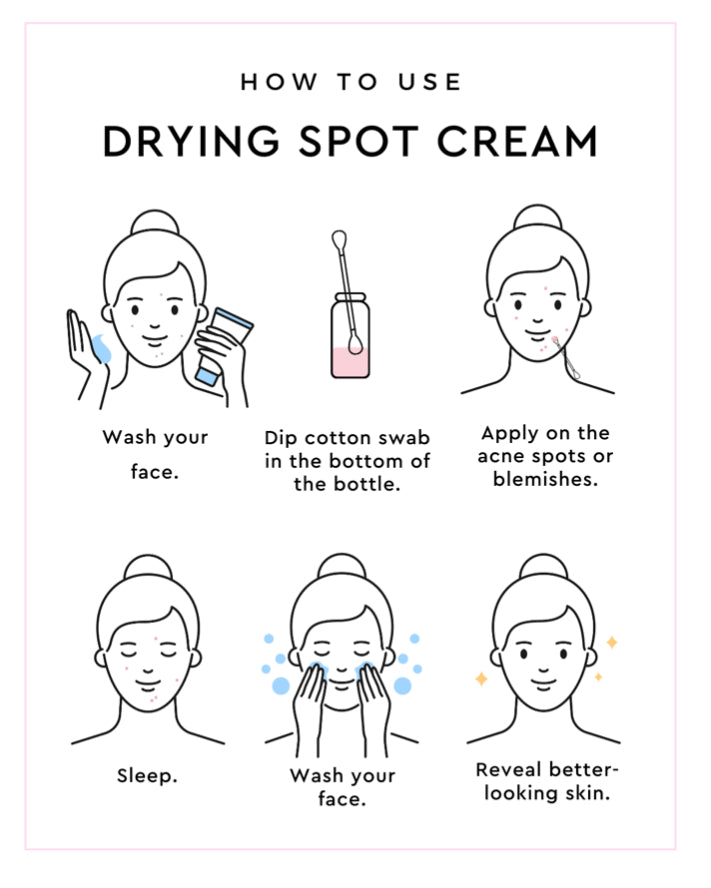 HOW TO USE

DRYING SPOT CREAM

Wash your face.

Dip cotton swab in the bottom of the bottle.

Apply on the acne spots or blemishes.

Sleep.

Wash your face.

Reveal better-looking skin.