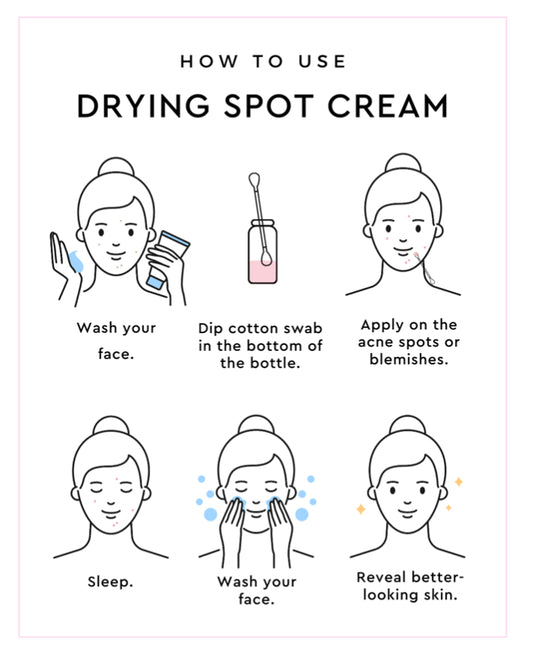 HOW TO USE

DRYING SPOT CREAM

Wash your face.

Dip cotton swab in the bottom of the bottle.

Apply on the acne spots or blemishes.

Sleep.

Wash your face.

Reveal better-looking skin.